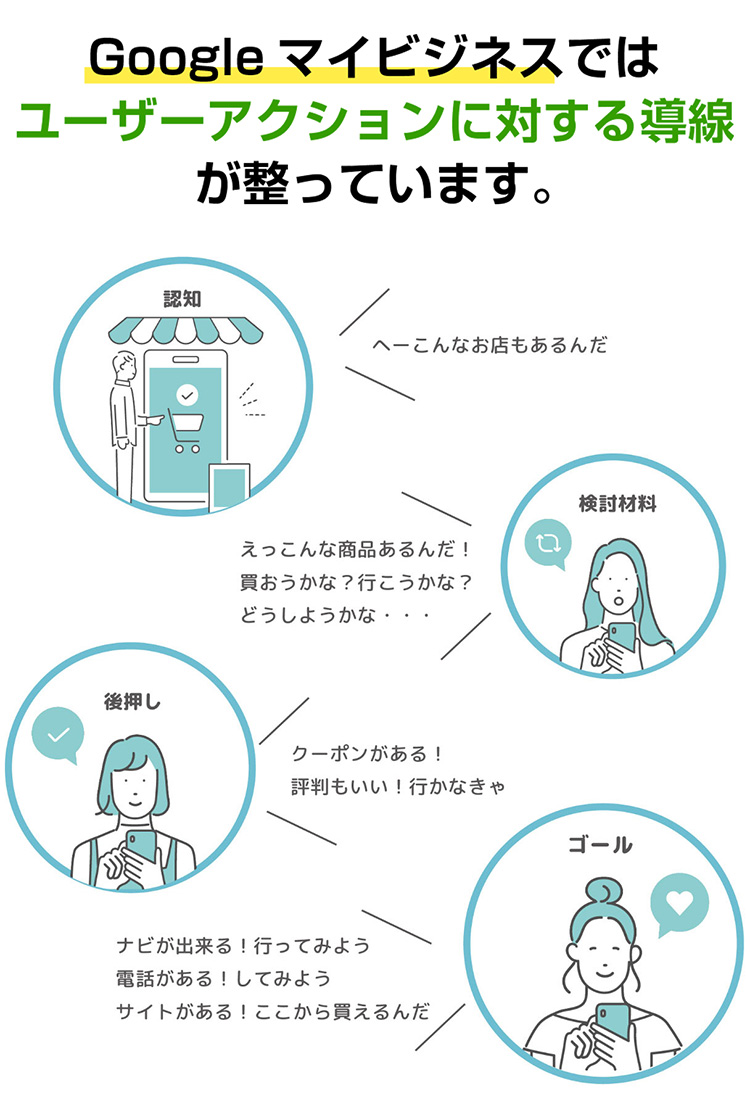 Google マイビジネスでは
ユーザーアクションに対する導線
が整っています。

認知

へーこんなお店もあるんだ

検討材料

えっこんな商品あるんだ！
買おうかな？行こうかな？
どうしようかな・・・

後押し

クーポンがある！
評判もいい！行かなきゃ

ゴール

ナビが出来る！行ってみよう
電話がある！してみよう
サイトがある！ここから買えるんだ